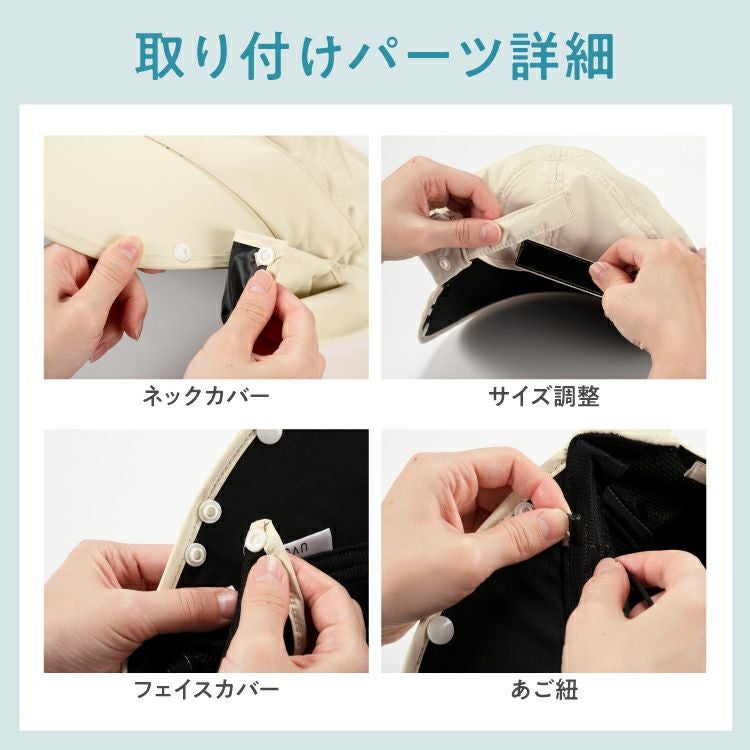 取り付けパーツ詳細

ネックカバー

サイズ調整

フェイスカバー

あご紐