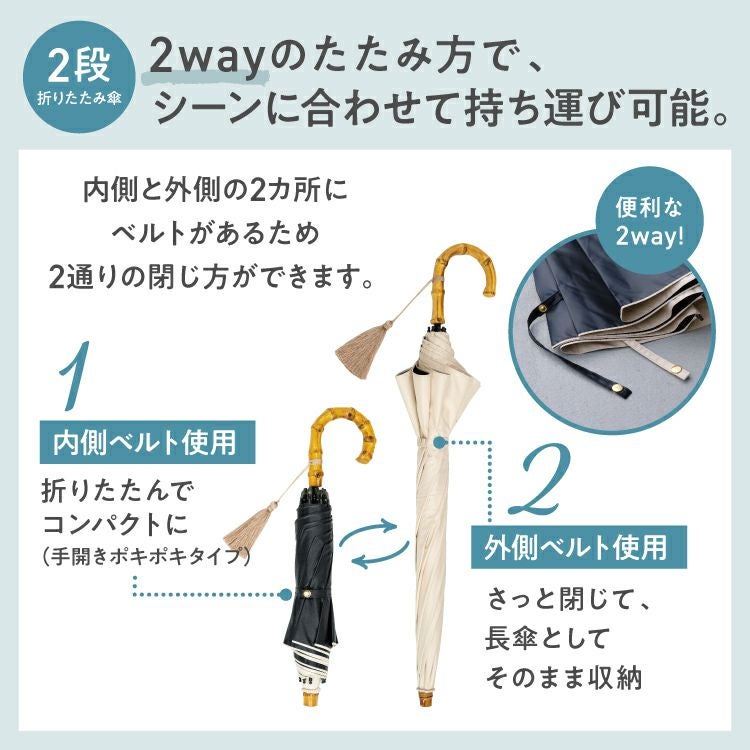 2段
折りたたみ傘

2wayのたたみ方で、
シーンに合わせて持ち運び可能。

内側と外側の2カ所に
ベルトがあるため
2通りの閉じ方ができます。

便利な
2way!

1
内側ベルト使用
折りたたんで
コンパクトに
(手開きポキポキタイプ)

2
外側ベルト使用
さっと閉じて、
長傘として
そのまま収納